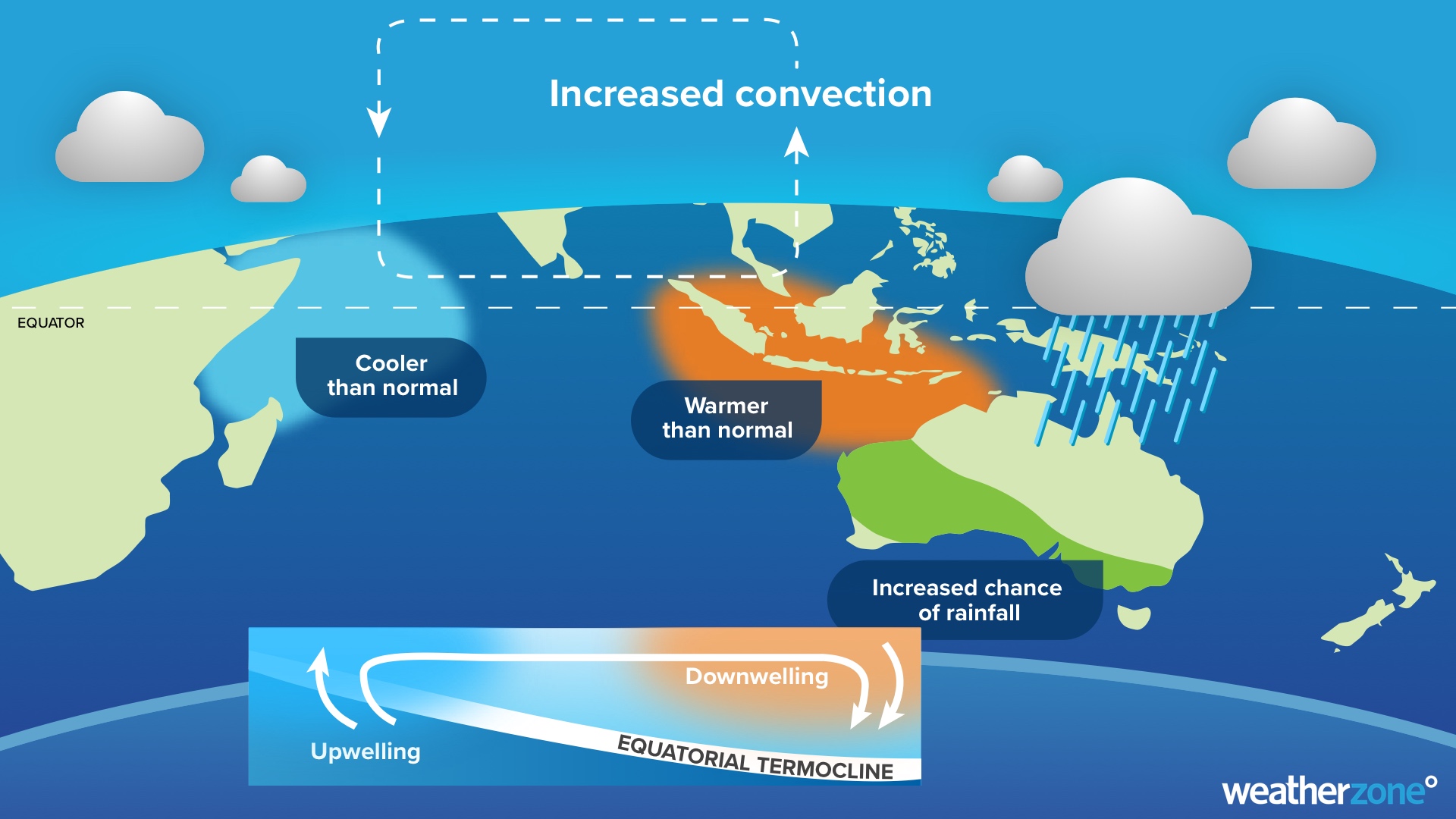 Increased convection

EQUATOR

Cooler than normal

Warmer than normal

Increased chance of rainfall

Downwelling

Upwelling

EQUATORIAL TERMOCLINE

weatherzone°